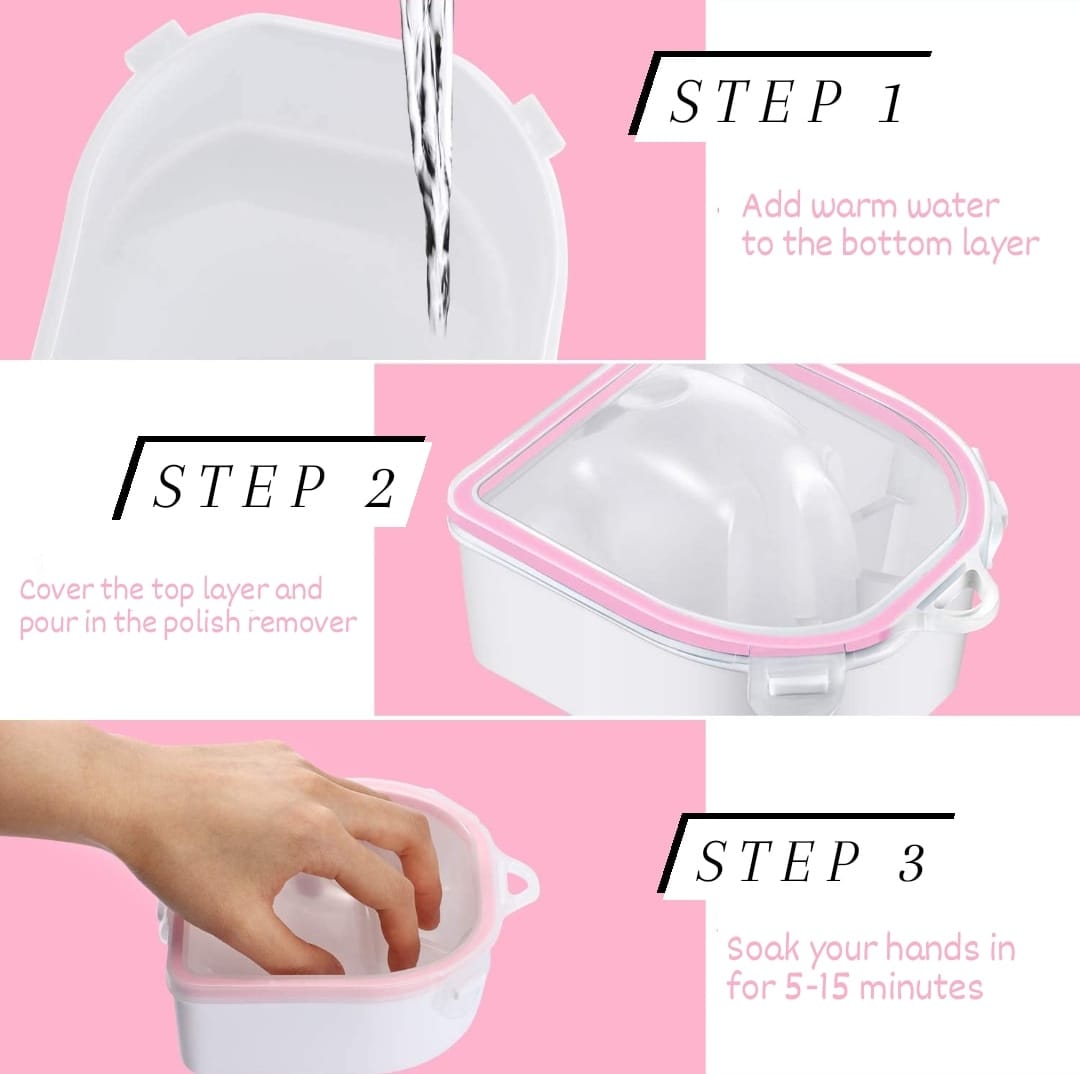 STEP 1

Add warm water to the bottom layer

STEP 2

Cover the top layer and pour in the polish remover

STEP 3

Soak your hands in for 5-15 minutes